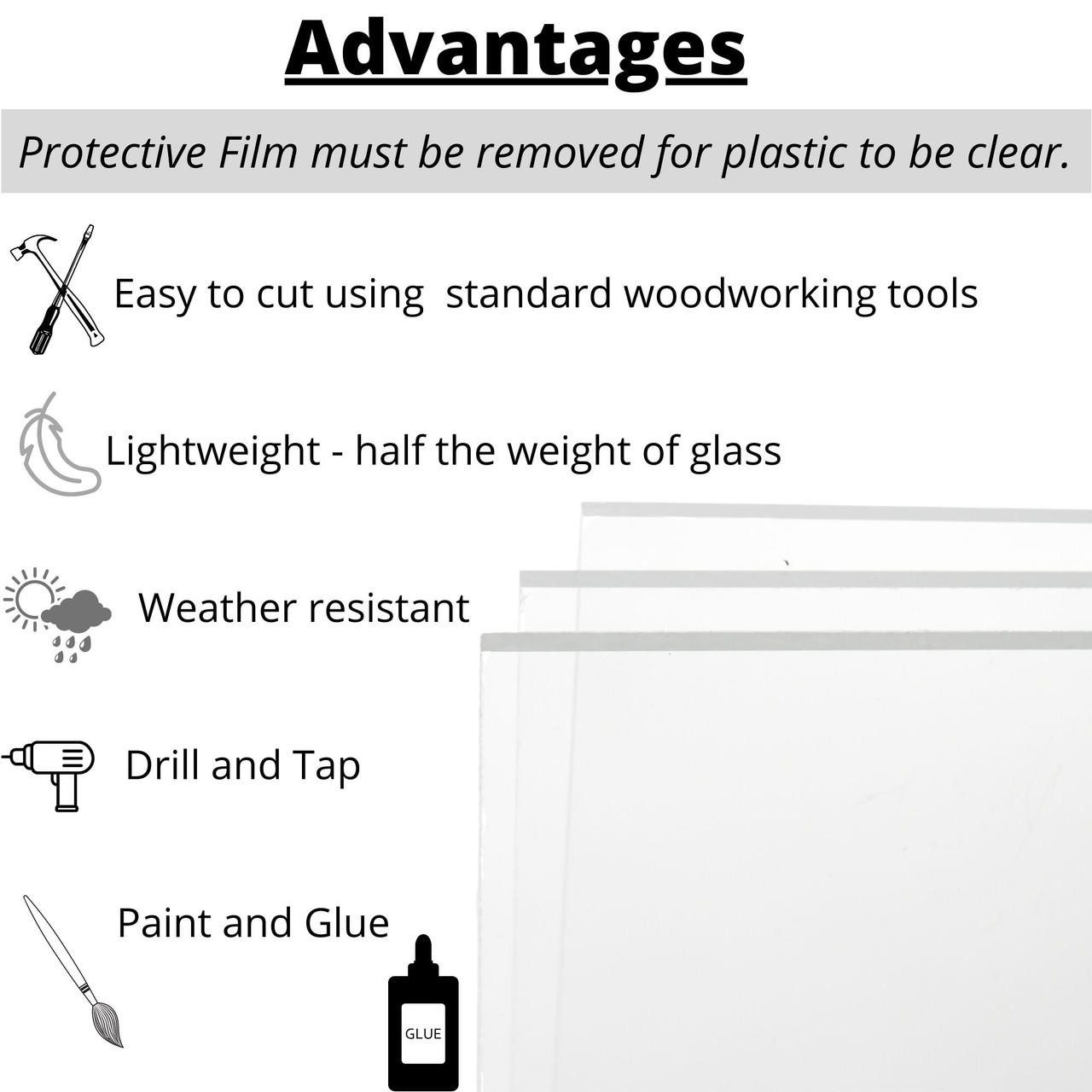 Advantages

Protective Film must be removed for plastic to be clear.

Easy to cut using  standard woodworking tools

Lightweight - half the weight of glass

Weather resistant

Drill and Tap

Paint and Glue

GLUE